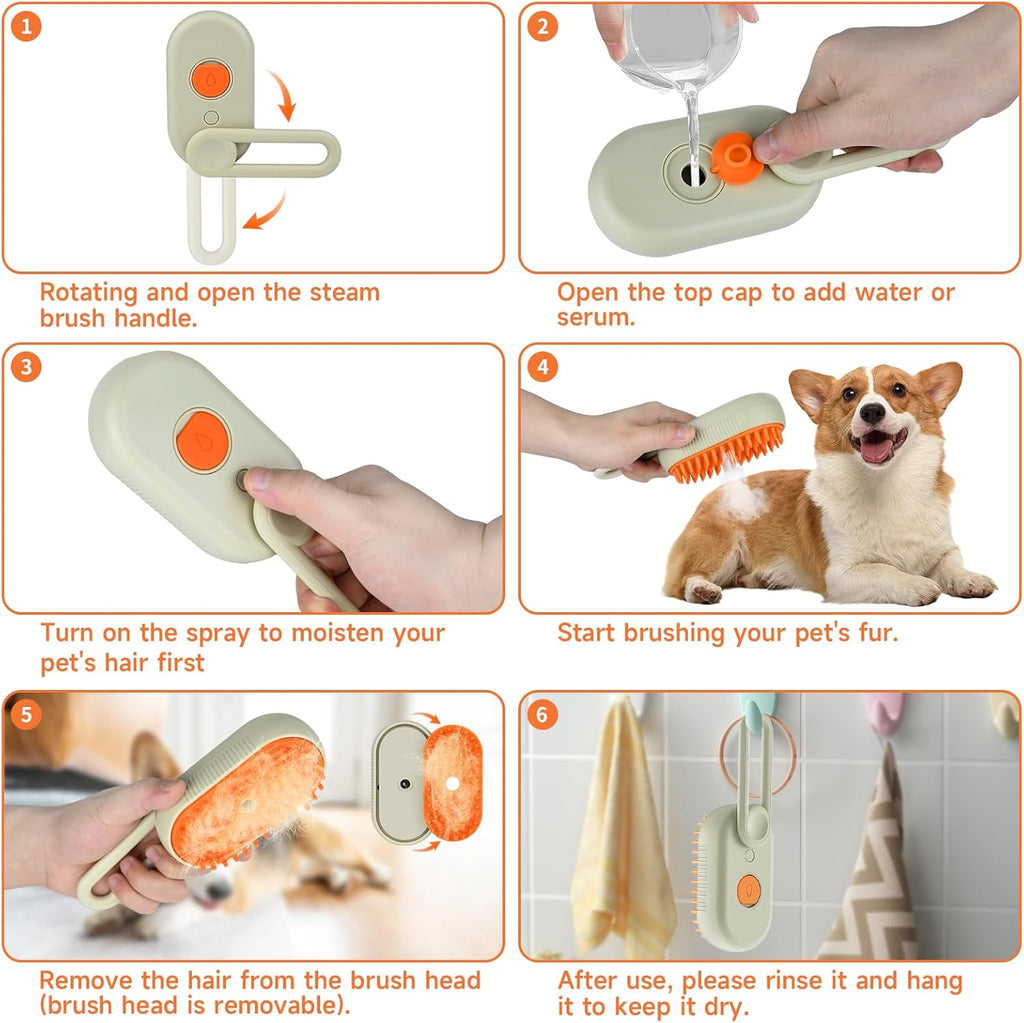 1

Rotating and open the steam brush handle.

2

Open the top cap to add water or serum.

3

Turn on the spray to moisten your pet's hair first

4

Start brushing your pet's fur.

5

Remove the hair from the brush head (brush head is removable).

6

After use, please rinse it and hang it to keep it dry.